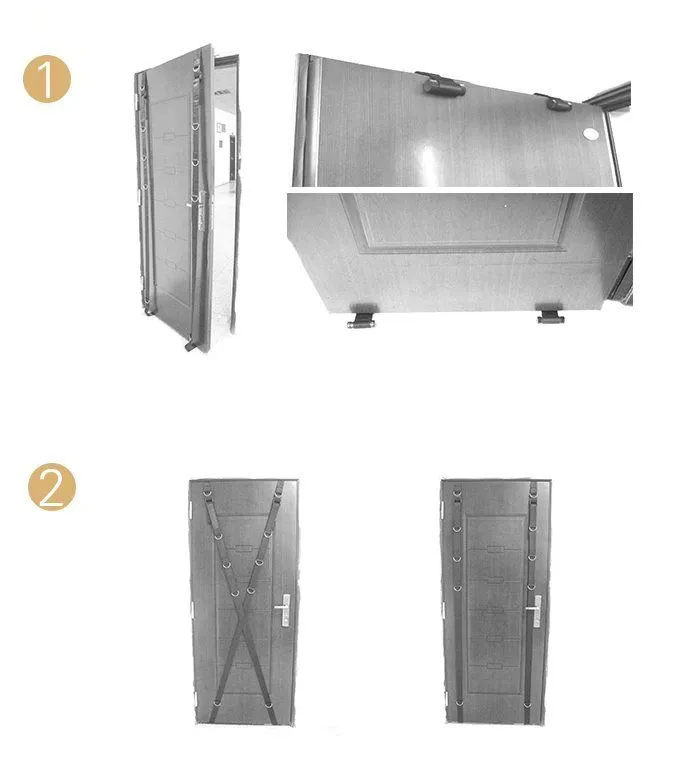 1

2