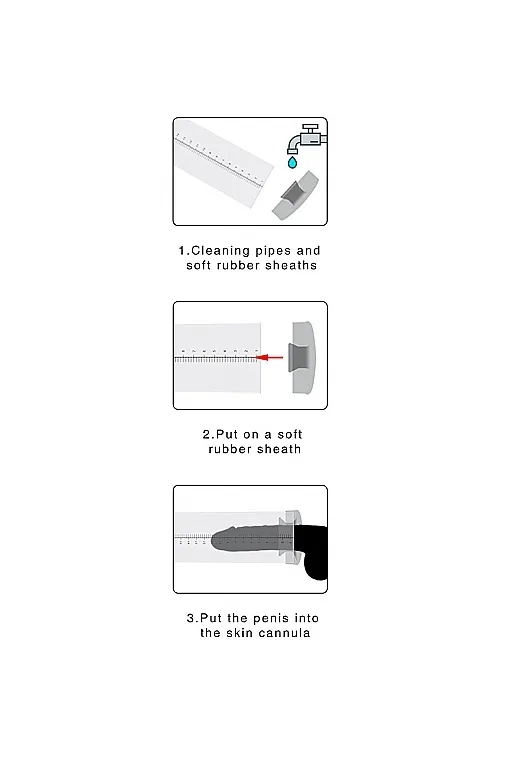 1.Cleaning pipes and soft rubber sheaths

2.Put on a soft rubber sheath

3.Put the penis into the skin cannula